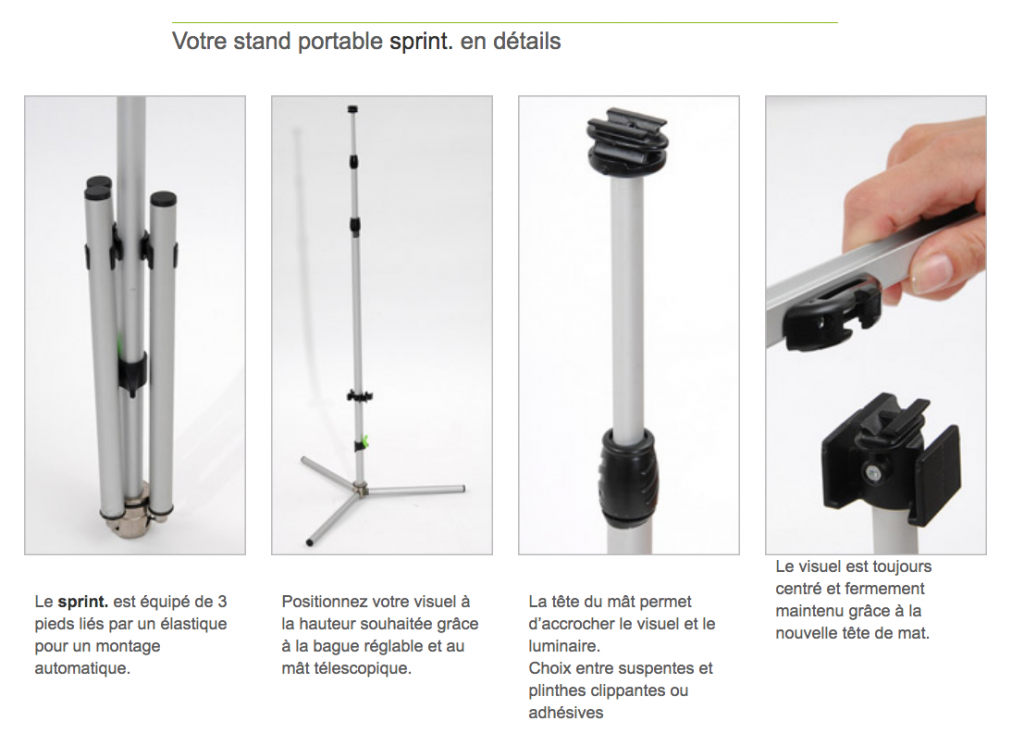 Votre stand portable sprint. en détails

Le sprint. est équipé de 3 pieds liés par un élastique pour un montage automatique.

Positionnez votre visuel à la hauteur souhaitée grâce à la bague réglable et au mât télescopique.

La tête du mât permet d'accrocher le visuel et le luminaire.
Choix entre suspentes et plinthes clippantes ou adhésives

Le visuel est toujours centré et fermement maintenu grâce à la nouvelle tête de mat.